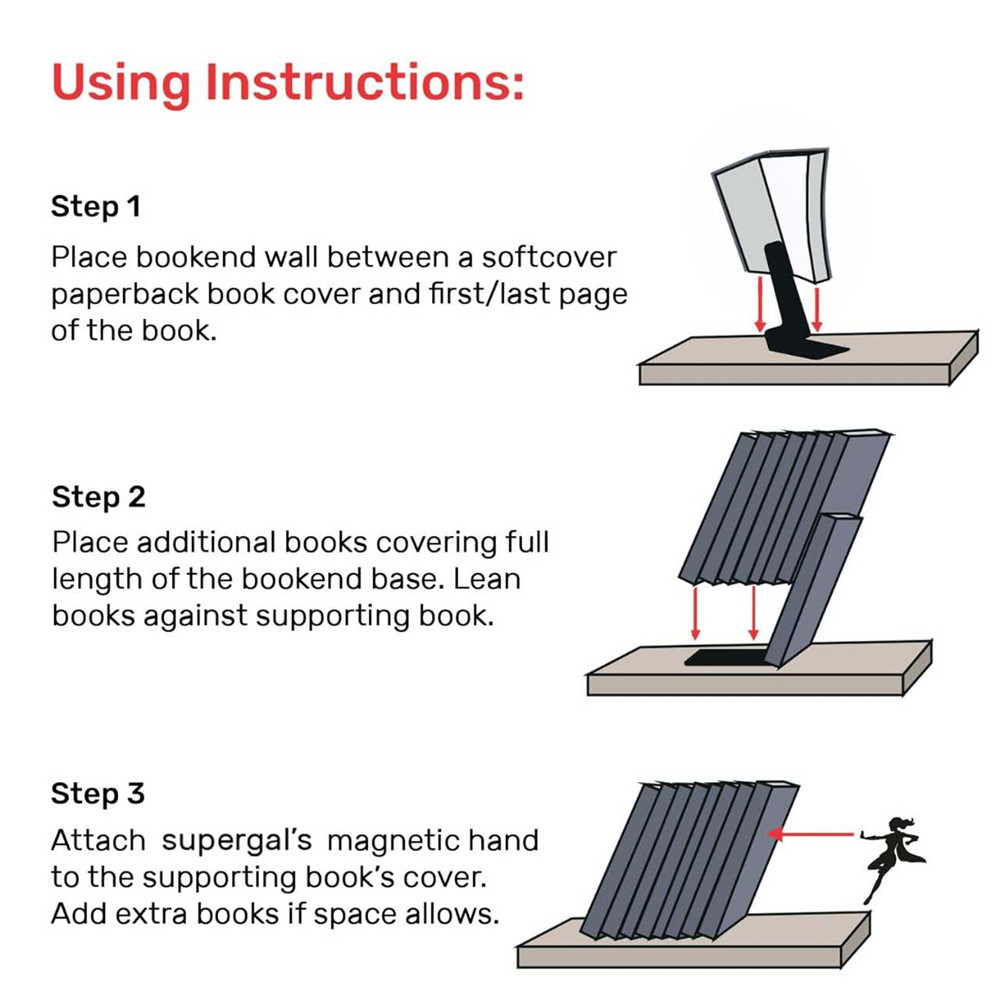 Using Instructions:

Step 1
Place bookend wall between a softcover paperback book cover and first/last page of the book.

Step 2
Place additional books covering full length of the bookend base. Lean books against supporting book.

Step 3
Attach supergal's magnetic hand to the supporting book's cover. Add extra books if space allows.