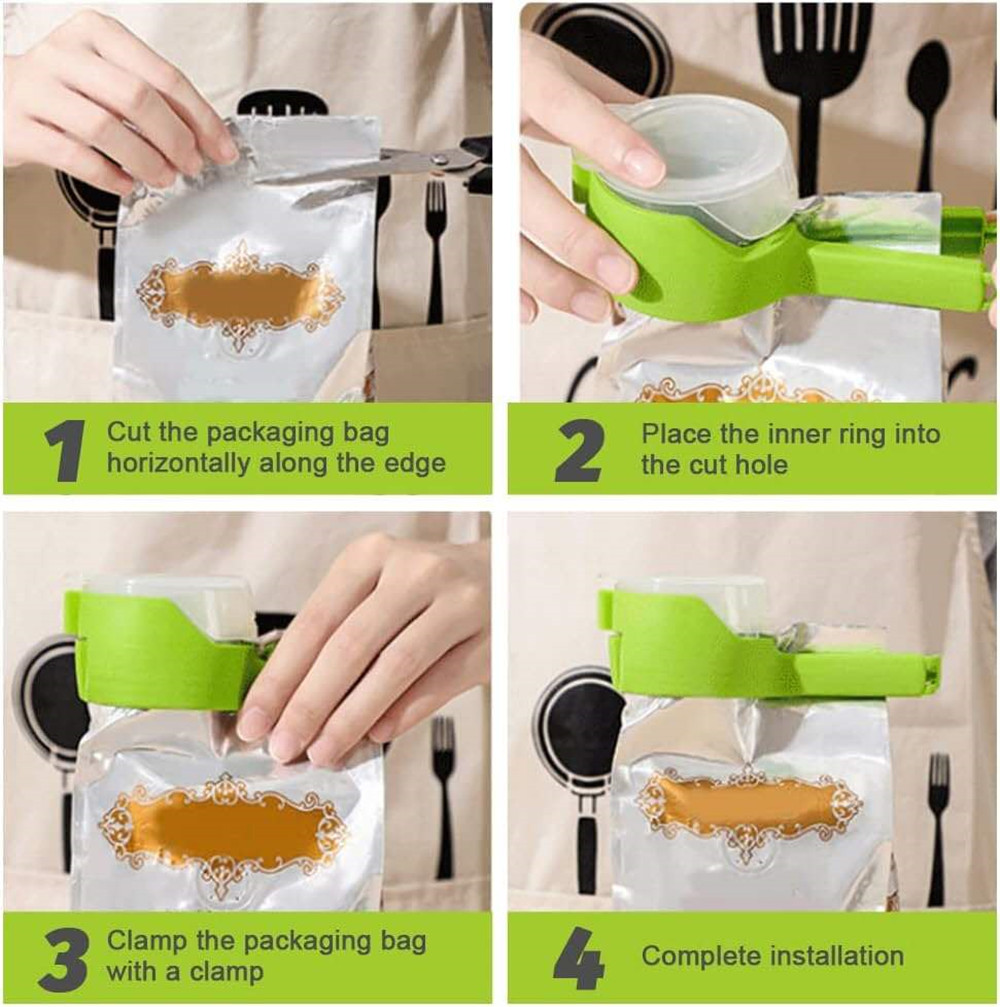 1 Cut the packaging bag horizontally along the edge

2 Place the inner ring into the cut hole

3 Clamp the packaging bag with a clamp

4 Complete installation